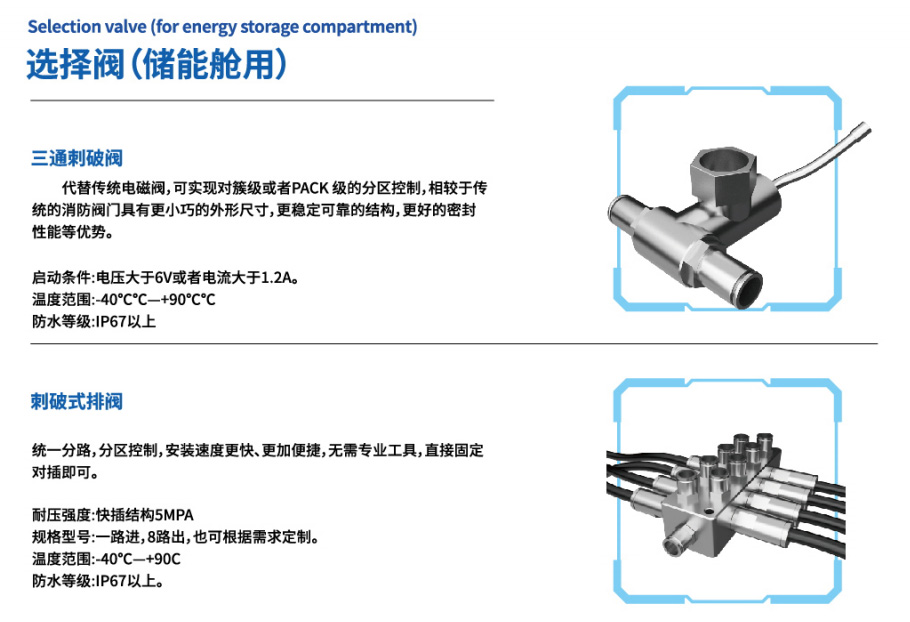 Selection valve (for energy storage compartment)
选择阀(储能舱用)

三通刺破阀

代替传统电磁阀,可实现对簇级或者PACK 级的分区控制,相较于传统的消防阀门具有更小巧的外形尺寸,更稳定可靠的结构,更好的密封性能等优势。

启动条件:电压大于6V或者电流大于1.2A。
温度范围:-40°C°C—+90°C°C
防水等级:IP67以上

刺破式排阀

统一分路,分区控制,安装速度更快、更加便捷,无需专业工具,直接固定对插即可。

耐压强度:快插结构5MPA
规格型号:一路进,8路出,也可根据需求定制。
温度范围:-40°C—+90C
防水等级:IP67以上。